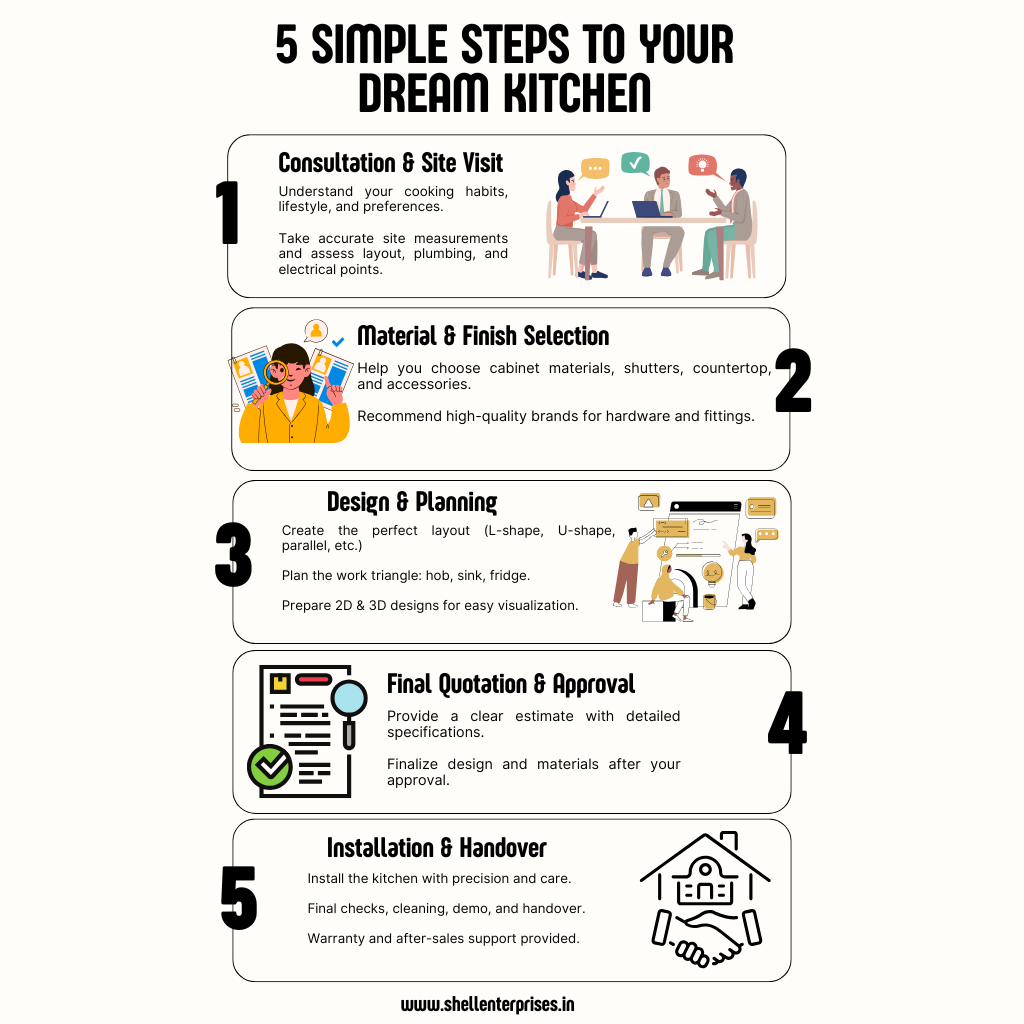 5 SIMPLE STEPS TO YOUR DREAM KITCHEN

1

Consultation & Site Visit

Understand your cooking habits, lifestyle, and preferences.

Take accurate site measurements and assess layout, plumbing, and electrical points.

Material & Finish Selection

Help you choose cabinet materials, shutters, countertop, and accessories.

Recommend high-quality brands for hardware and fittings.

2

3

Design & Planning

Create the perfect layout (L-shape, U-shape, parallel, etc.)

Plan the work triangle: hob, sink, fridge.

Prepare 2D & 3D designs for easy visualization.

Final Quotation & Approval

Provide a clear estimate with detailed specifications.

Finalize design and materials after your approval.

4

5

Installation & Handover

Install the kitchen with precision and care.

Final checks, cleaning, demo, and handover.

Warranty and after-sales support provided.

www.shellenterprises.in